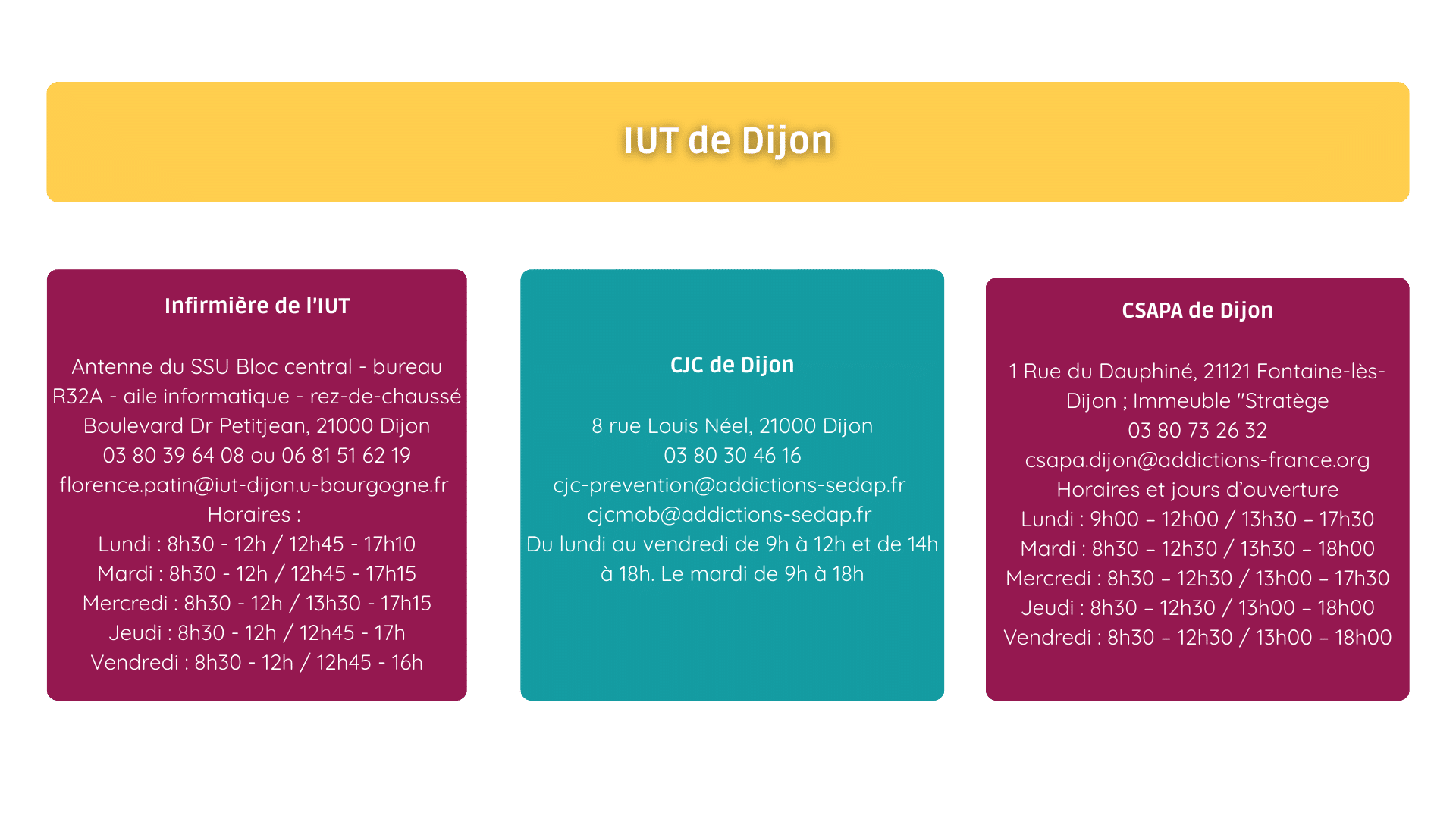 IUT de Dijon

Infirmière de l'IUT

Antenne du SSU Bloc central - bureau R32A - aile informatique - rez-de-chaussé
Boulevard Dr Petitjean, 21000 Dijon
03 80 39 64 08 ou 06 81 51 62 19
florence.patin@iut-dijon.u-bourgogne.fr
Horaires :
Lundi : 8h30 - 12h / 12h45 - 17h10
Mardi : 8h30 - 12h / 12h45 - 17h15
Mercredi : 8h30 - 12h / 13h30 - 17h15
Jeudi : 8h30 - 12h / 12h45 - 17h
Vendredi : 8h30 - 12h / 12h45 - 16h

CJC de Dijon

8 rue Louis Néel, 21000 Dijon
03 80 30 46 16
cjc-prevention@addictions-sedap.fr
cjcmob@addictions-sedap.fr
Du lundi au vendredi de 9h à 12h et de 14h à 18h. Le mardi de 9h à 18h

CSAPA de Dijon

1 Rue du Dauphiné, 21121 Fontaine-lès-Dijon ; Immeuble "Stratège
03 80 73 26 32
csapa.dijon@addictions-france.org
Horaires et jours d'ouverture
Lundi : 9h00 – 12h00 / 13h30 – 17h30
Mardi : 8h30 – 12h30 / 13h30 – 18h00
Mercredi : 8h30 – 12h30 / 13h00 – 17h30
Jeudi : 8h30 – 12h30 / 13h00 – 18h00
Vendredi : 8h30 – 12h30 / 13h00 – 18h00