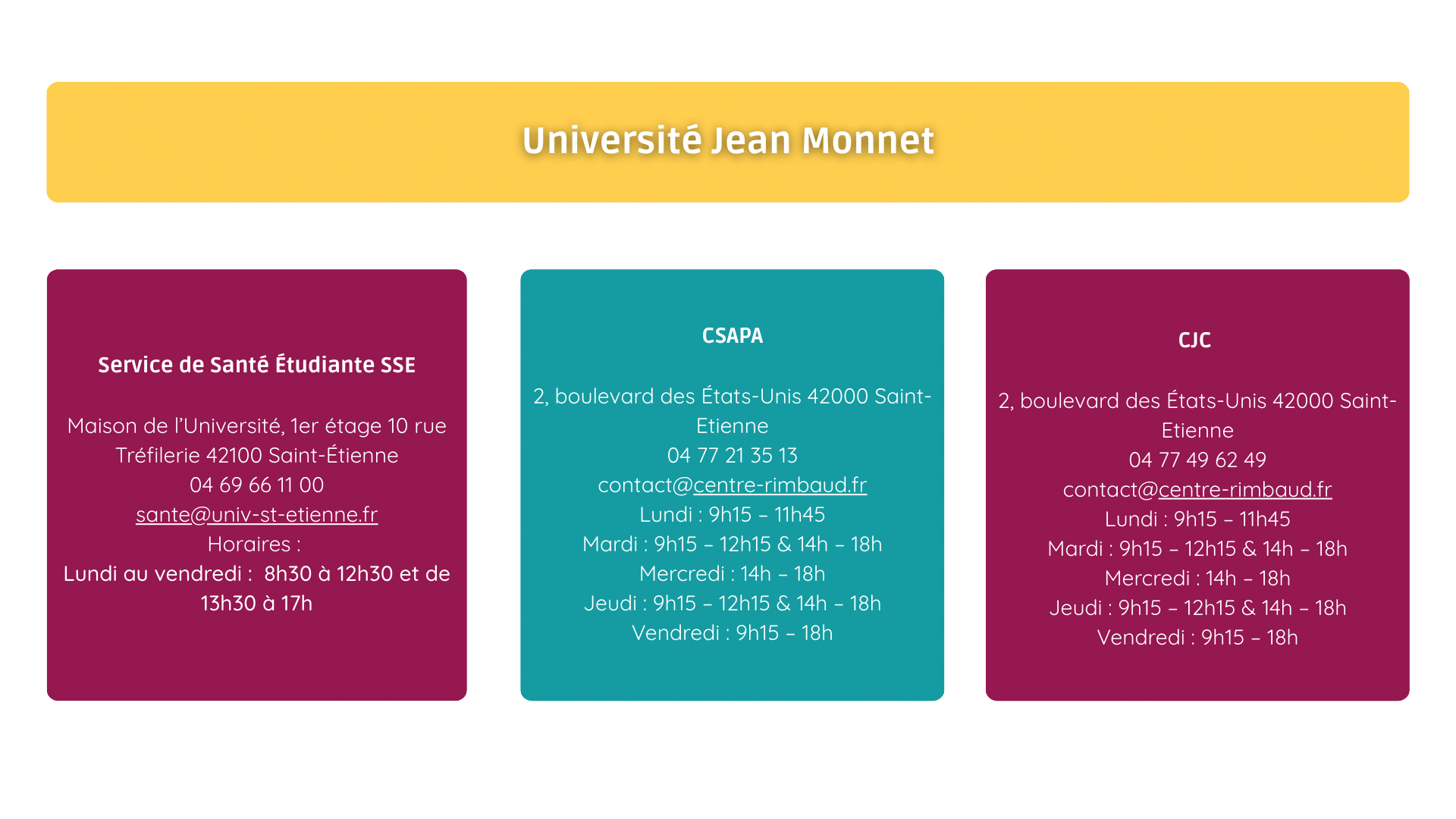 Université Jean Monnet

Service de Santé Étudiante SSE

Maison de l'Université, 1er étage 10 rue Tréfilerie 42100 Saint-Étienne
04 69 66 11 00
sante@univ-st-etienne.fr
Horaires :
Lundi au vendredi : 8h30 à 12h30 et de 13h30 à 17h

CSAPA

2, boulevard des États-Unis 42000 Saint-Etienne
04 77 21 35 13
contact@centre-rimbaud.fr
Lundi : 9h15 – 11h45
Mardi : 9h15 – 12h15 & 14h – 18h
Mercredi : 14h – 18h
Jeudi : 9h15 – 12h15 & 14h – 18h
Vendredi : 9h15 – 18h

CJC

2, boulevard des États-Unis 42000 Saint-Etienne
04 77 49 62 49
contact@centre-rimbaud.fr
Lundi : 9h15 – 11h45
Mardi : 9h15 – 12h15 & 14h – 18h
Mercredi : 14h – 18h
Jeudi : 9h15 – 12h15 & 14h – 18h
Vendredi : 9h15 – 18h